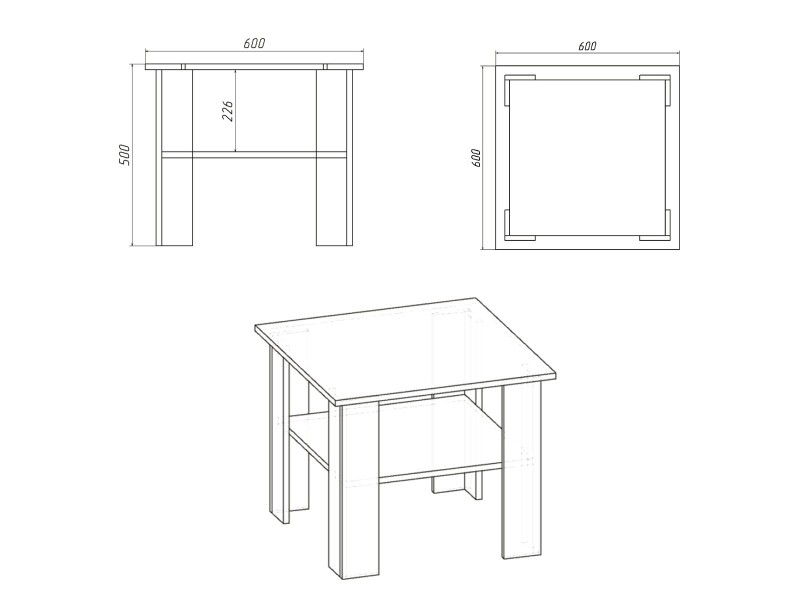 600
226
500
600
600